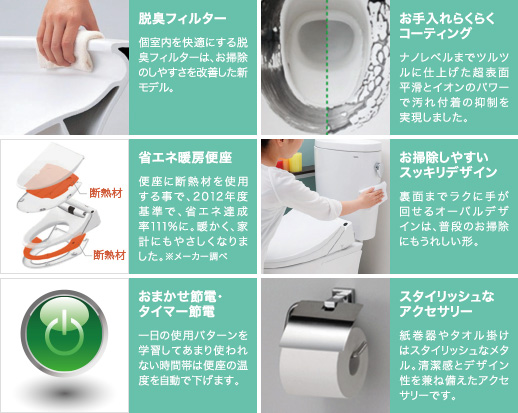 脱臭フィルター

個室内を快適にする脱臭フィルターは、お掃除のしやすさを改善した新モデル。

お手入れらくらくコーティング

ナノレベルまでツルツルに仕上げた超表面平滑とイオンのパワーで汚れ付着の抑制を実現しました。

断熱材

断熱材

省エネ暖房便座

便座に断熱材を使用する事で、2012年度基準で、省エネ達成率111%に。暖かく、家計にもやさしくなりました。※メーカー調べ

お掃除しやすいスッキリデザイン

裏面までラクに手が回せるオーバルデザインは、普段のお掃除にもうれしい形。

おまかせ節電・タイマー節電

一日の使用パターンを学習してあまり使われない時間帯は便座の温度を自動で下げます。

スタイリッシュなアクセサリー

紙巻器やタオル掛けはスタイリッシュなメタル。清潔感とデザイン性を兼ね備えたアクセサリーです。